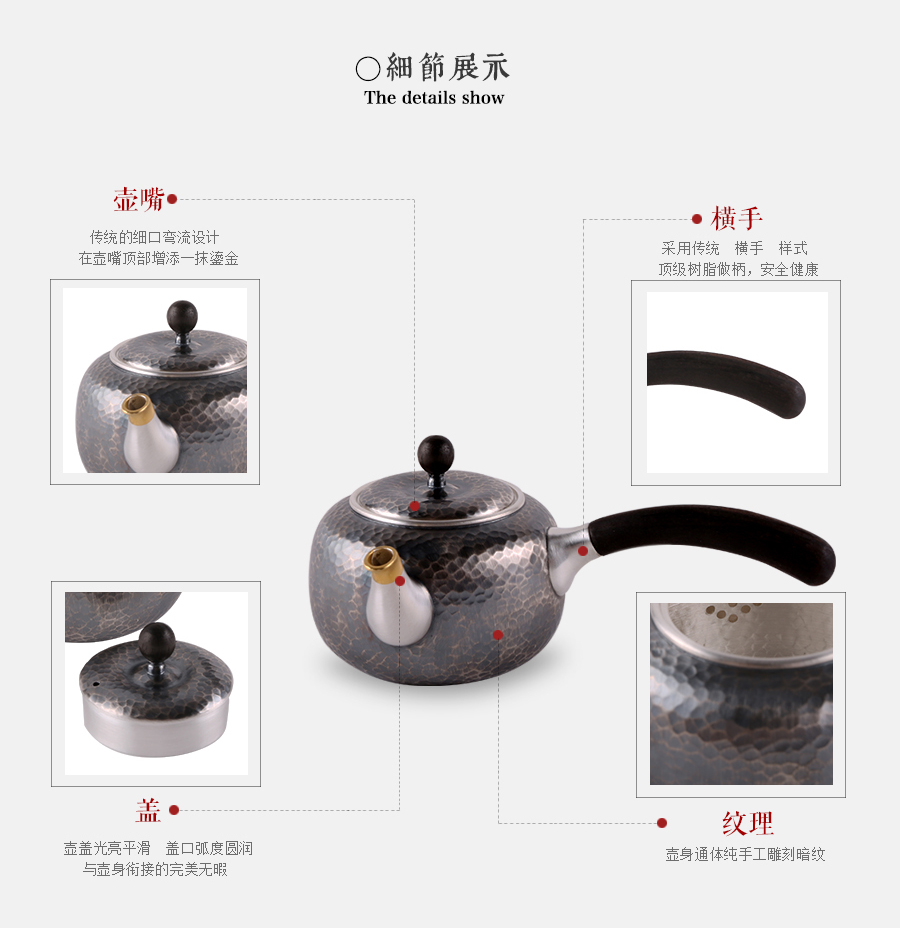 ○細節展示
The details show

壶嘴
传统的细口弯流设计
在壶嘴顶部增添一抹鎏金

横手
采用传统　横手　样式
顶级树脂做柄，安全健康

盖
壶盖光亮平滑　盖口弧度圆润
与壶身衔接的完美无暇

纹理
壶身通体纯手工雕刻暗纹